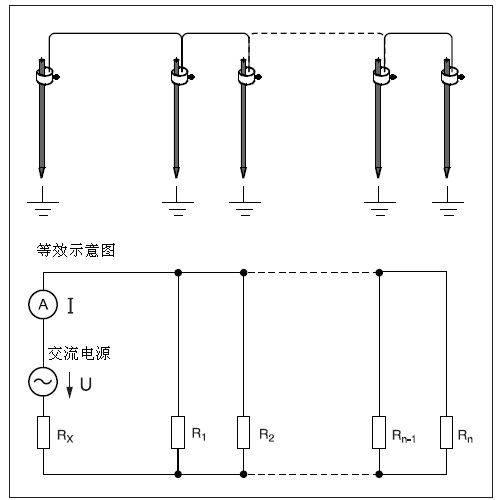 等效示意图

A I

交流电源

U

$R_X$

$R_1$

$R_2$

$R_{n-1}$

$R_n$